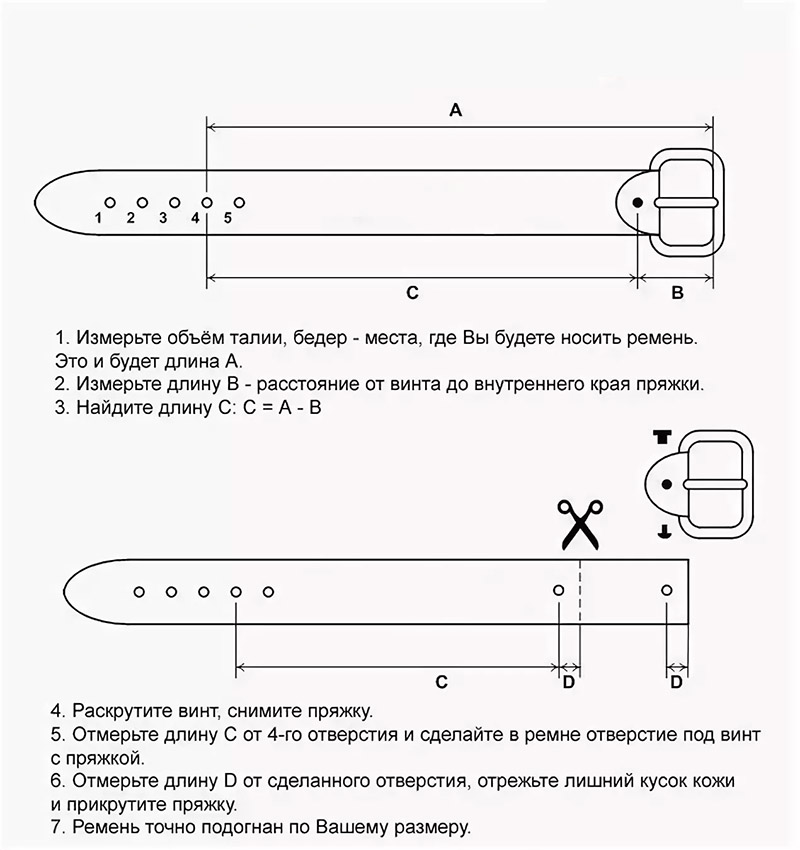 A

1 2 3 4 5

C

B

1. Измерьте объём талии, бедер - места, где Вы будете носить ремень. Это и будет длина А.
2. Измерьте длину В - расстояние от винта до внутреннего края пряжки.
3. Найдите длину С: С = А - В

C

D

D

4. Раскрутите винт, снимите пряжку.
5. Отмерьте длину С от 4-го отверстия и сделайте в ремне отверстие под винт с пряжкой.
6. Отмерьте длину D от сделанного отверстия, отрежьте лишний кусок кожи и прикрутите пряжку.
7. Ремень точно подогнан по Вашему размеру.